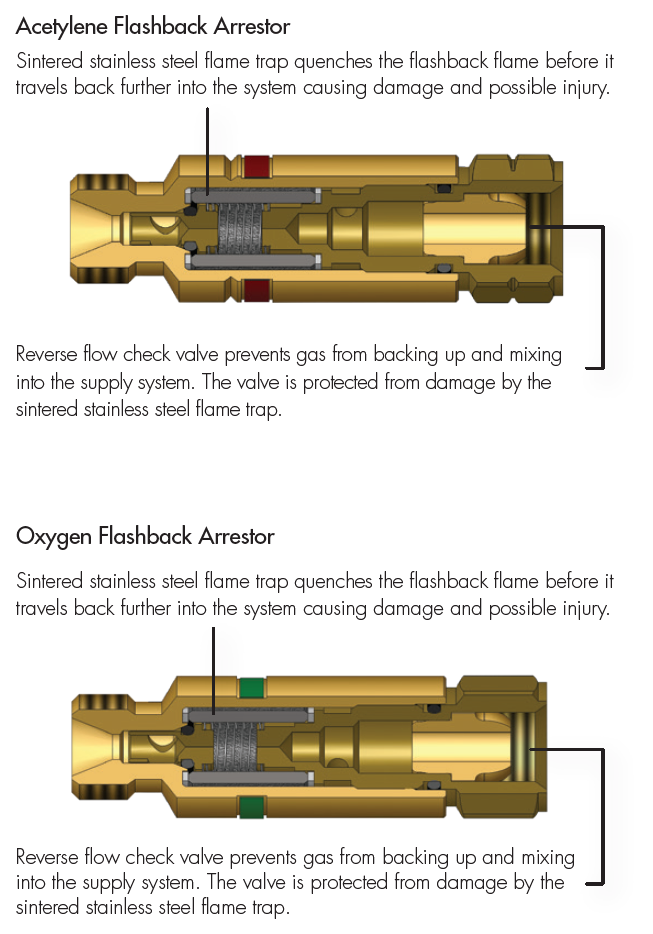 Acetylene Flashback Arrestor

Sintered stainless steel flame trap quenches the flashback flame before it travels back further into the system causing damage and possible injury.

Reverse flow check valve prevents gas from backing up and mixing into the supply system. The valve is protected from damage by the sintered stainless steel flame trap.

Oxygen Flashback Arrestor

Sintered stainless steel flame trap quenches the flashback flame before it travels back further into the system causing damage and possible injury.

Reverse flow check valve prevents gas from backing up and mixing into the supply system. The valve is protected from damage by the sintered stainless steel flame trap.